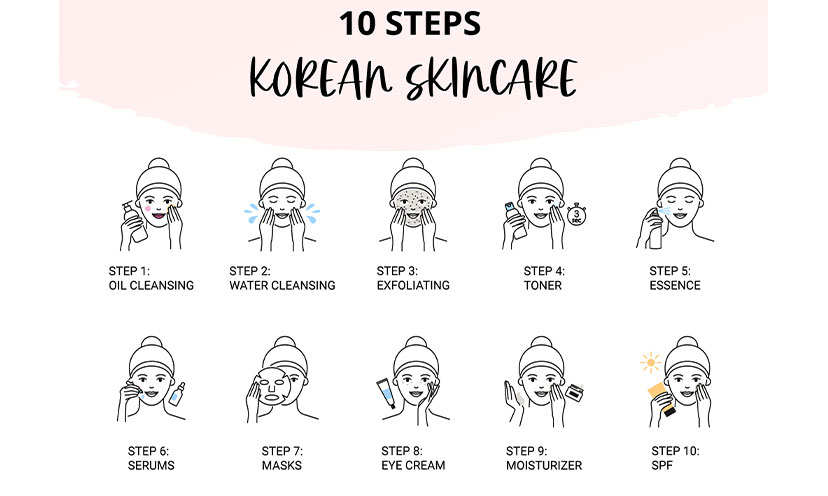 10 STEPS
KOREAN SKINCARE

STEP 1:
OIL CLEANSING

STEP 2:
WATER CLEANSING

STEP 3:
EXFOLIATING

3 SEC

STEP 4:
TONER

STEP 5:
ESSENCE

STEP 6:
SERUMS

STEP 7:
MASKS

STEP 8:
EYE CREAM

STEP 9:
MOISTURIZER

STEP 10:
SPF